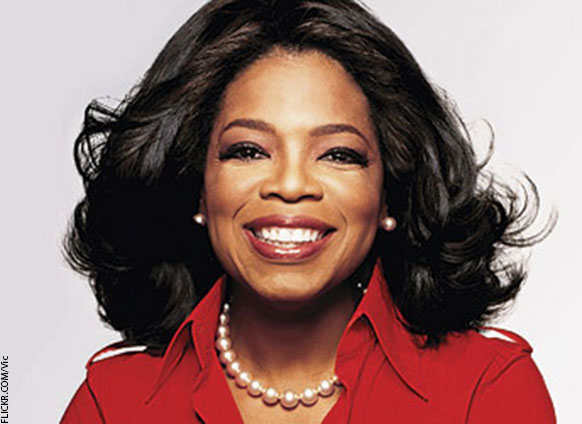 FLICKR.COM/Vic