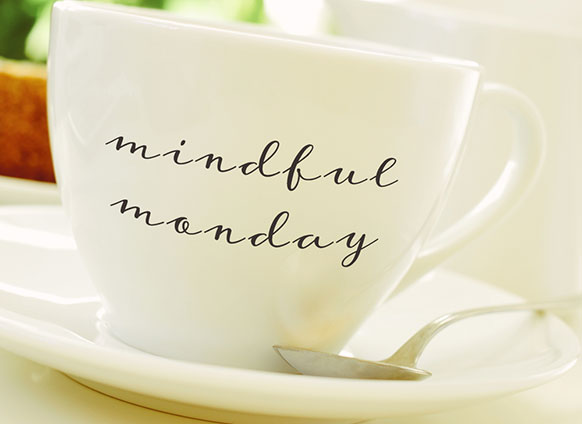 mindful
monday