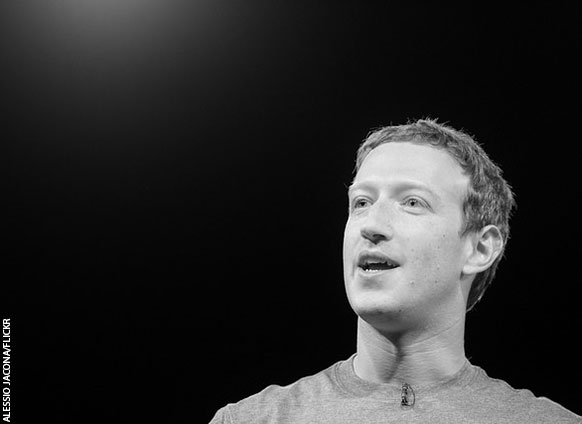 ALESSIO JACONA/FLICKR