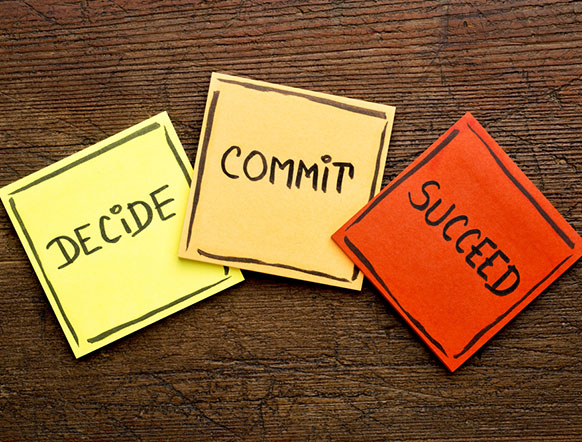 DECiDE

COMMiT

SUCCEED