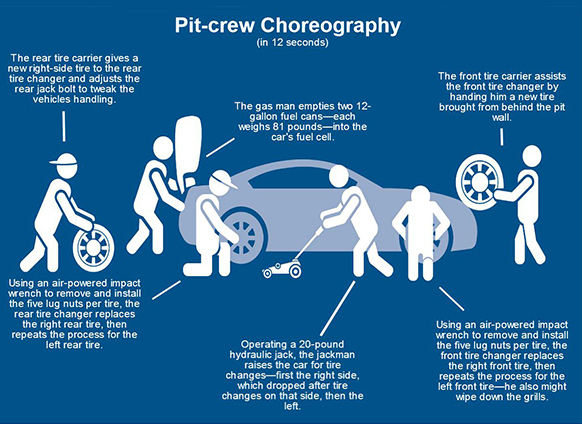 Pit-crew Choreography
(in 12 seconds)

The rear tire carrier gives a new right-side tire to the rear tire changer and adjusts the rear jack bolt to tweak the vehicles handling.

The gas man empties two 12-gallon fuel cans—each weighs 81 pounds—into the car's fuel cell.

The front tire carrier assists the front tire changer by handing him a new tire brought from behind the pit wall.

Using an air-powered impact wrench to remove and install the five lug nuts per tire, the rear tire changer replaces the right rear tire, then repeats the process for the left rear tire.

Operating a 20-pound hydraulic jack, the jackman raises the car for tire changes—first the right side, which dropped after tire changes on that side, then the left.

Using an air-powered impact wrench to remove and install the five lug nuts per tire, the front tire changer replaces the right front tire, then repeats the process for the left front tire—he also might wipe down the grills.